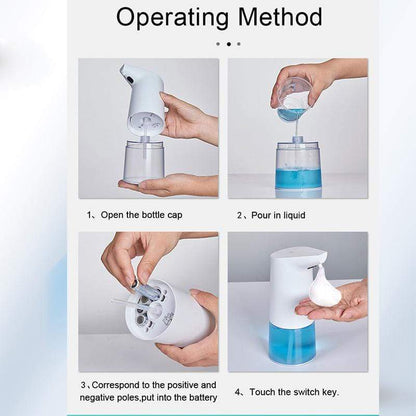 Operating Method

1、Open the bottle cap

2、Pour in liquid

3、Correspond to the positive and negative poles,put into the battery

4、Touch the switch key.